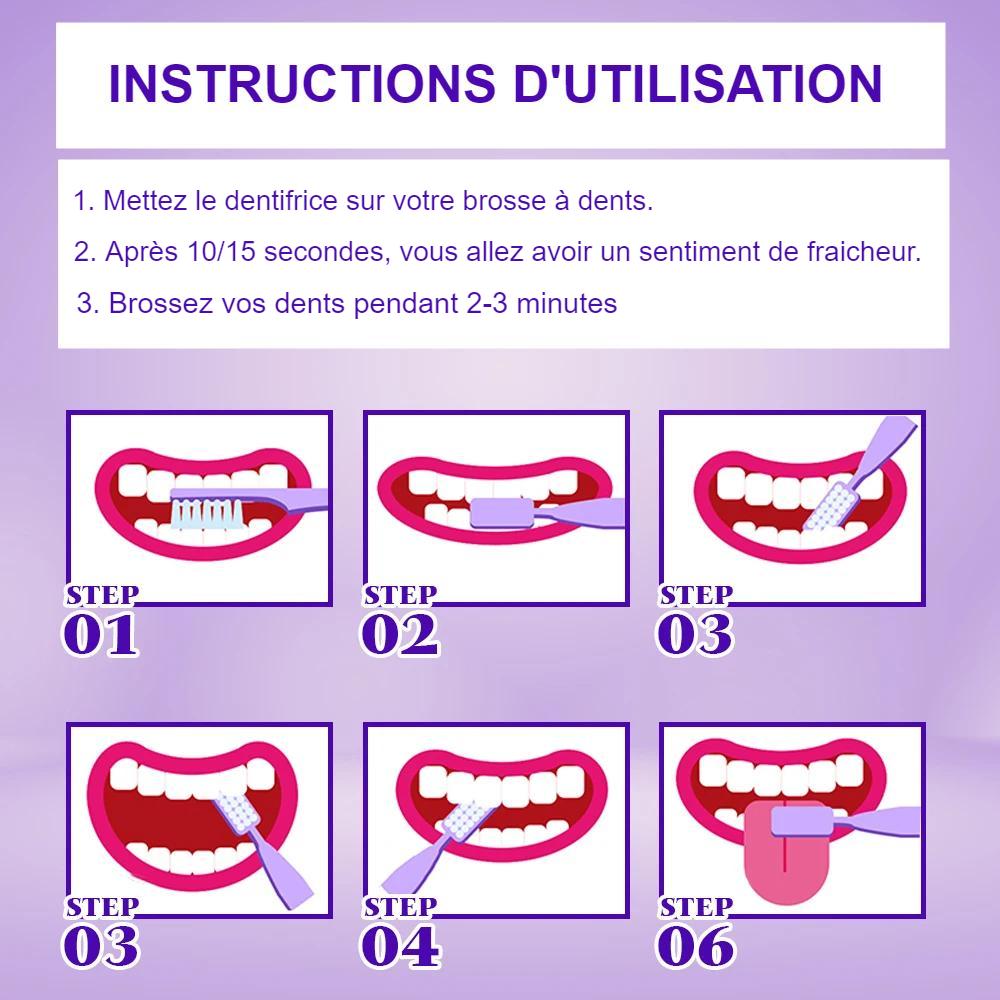 INSTRUCTIONS D'UTILISATION

1. Mettez le dentifrice sur votre brosse à dents.

2. Après 10/15 secondes, vous allez avoir un sentiment de fraicheur.

3. Brossez vos dents pendant 2-3 minutes

STEP 01

STEP 02

STEP 03

STEP 03

STEP 04

STEP 06